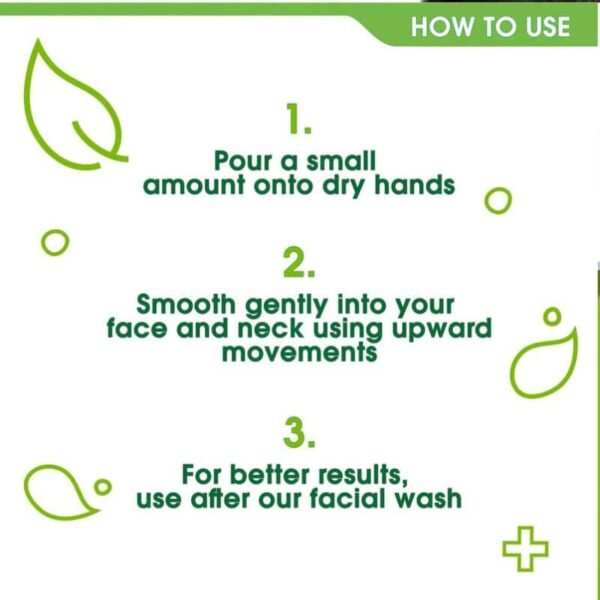 HOW TO USE

1.
Pour a small amount onto dry hands

2.
Smooth gently into your face and neck using upward movements

3.
For better results, use after our facial wash